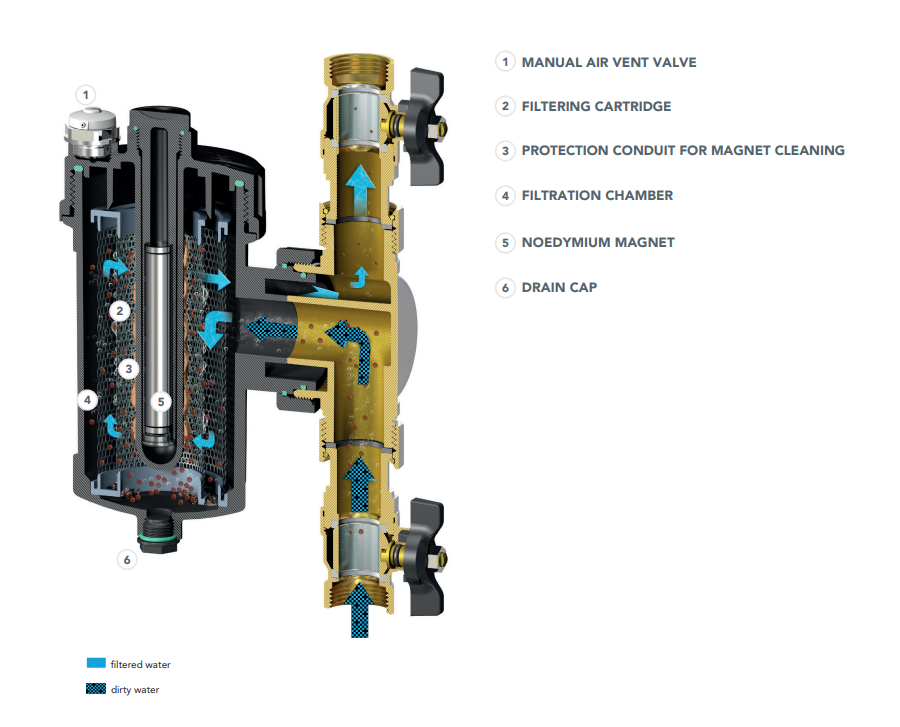 1
2
3
4
5
6

1 MANUAL AIR VENT VALVE
2 FILTERING CARTRIDGE
3 PROTECTION CONDUIT FOR MAGNET CLEANING
4 FILTRATION CHAMBER
5 NOEDYMIUM MAGNET
6 DRAIN CAP

filtered water
dirty water